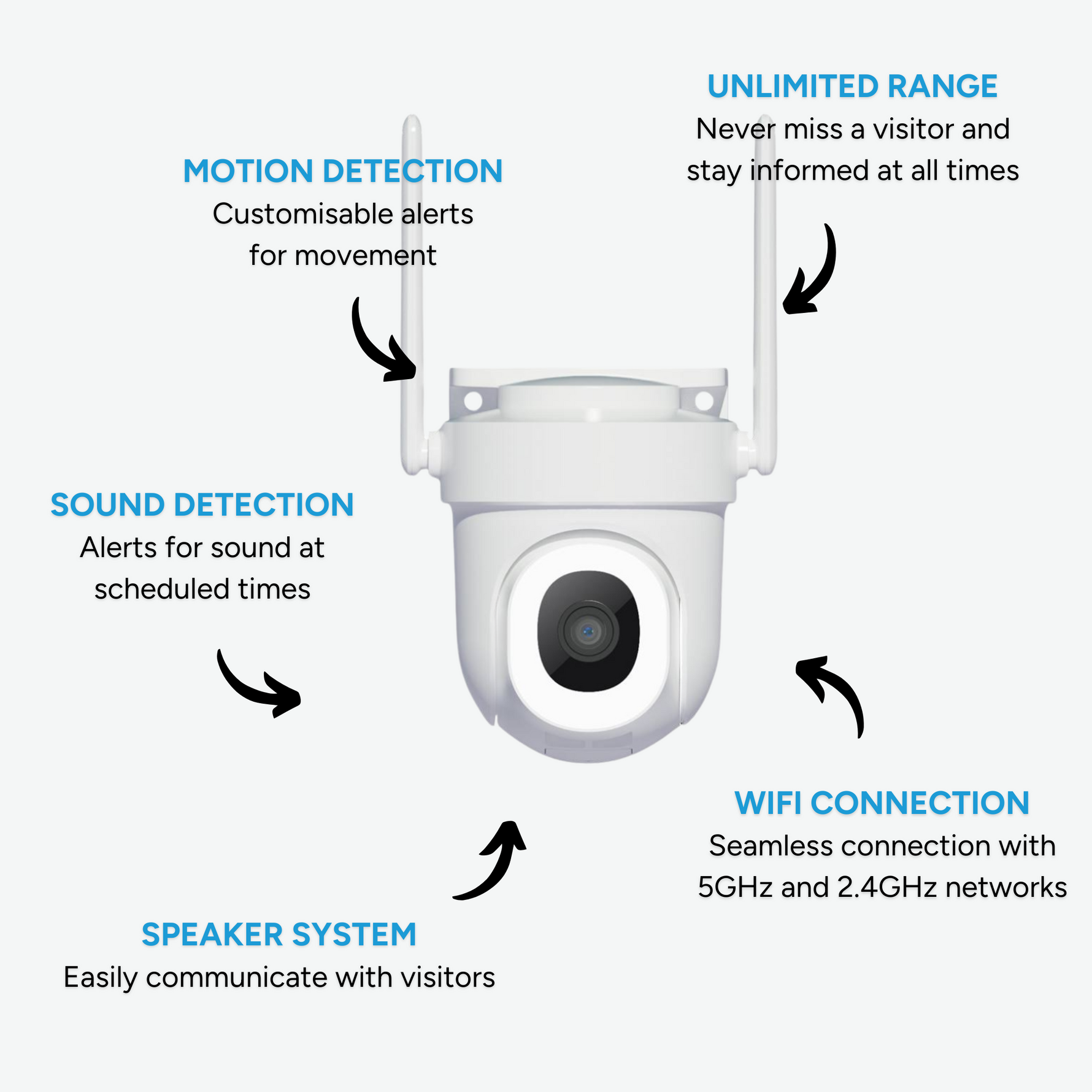 UNLIMITED RANGE
Never miss a visitor and stay informed at all times

MOTION DETECTION
Customisable alerts for movement

SOUND DETECTION
Alerts for sound at scheduled times

WIFI CONNECTION
Seamless connection with 5GHz and 2.4GHz networks

SPEAKER SYSTEM
Easily communicate with visitors